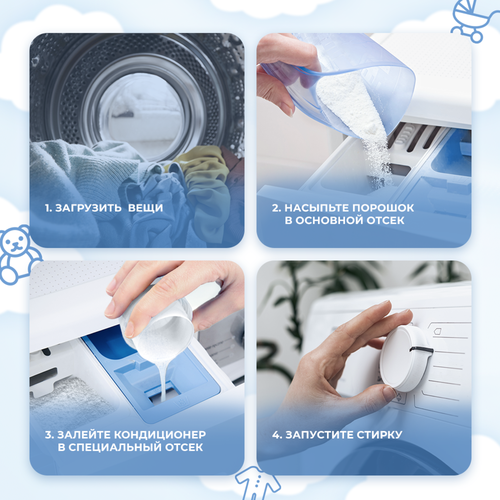 1. ЗАГРУЗИТЬ ВЕЩИ

2. НАСЫПЬТЕ ПОРОШОК В ОСНОВНОЙ ОТСЕК

3. ЗАЛЕЙТЕ КОНДИЦИОНЕР В СПЕЦИАЛЬНЫЙ ОТСЕК

4. ЗАПУСТИТЕ СТИРКУ