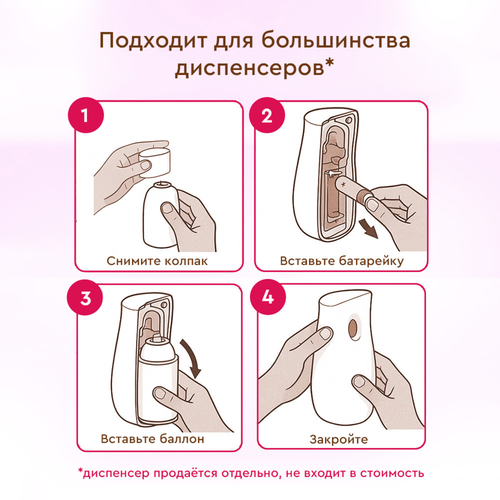 Подходит для большинства диспенсеров*

1

Снимите колпак

2

Вставьте батарейку

3

Вставьте баллон

4

Закройте

*диспенсер продаётся отдельно, не входит в стоимость