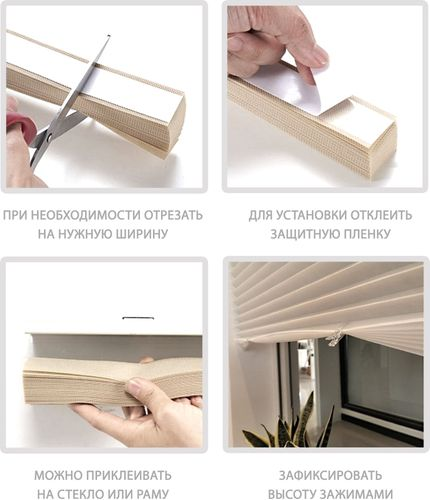 ПРИ НЕОБХОДИМОСТИ ОТРЕЗАТЬ НА НУЖНУЮ ШИРИНУ

ДЛЯ УСТАНОВКИ ОТКЛЕИТЬ ЗАЩИТНУЮ ПЛЕНКУ

МОЖНО ПРИКЛЕИВАТЬ НА СТЕКЛО ИЛИ РАМУ

ЗАФИКСИРОВАТЬ ВЫСОТУ ЗАЖИМАМИ