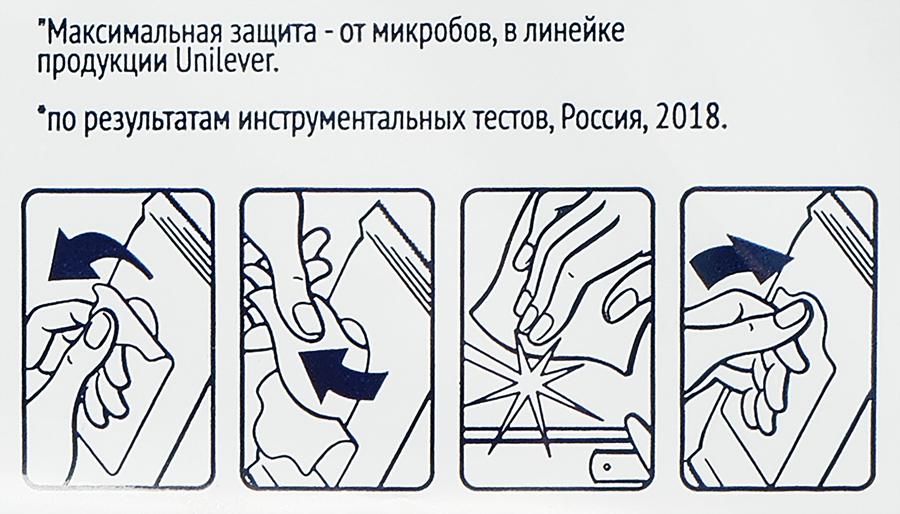 "Максимальная защита - от микробов, в линейке продукции Unilever.

*по результатам инструментальных тестов, Россия, 2018.