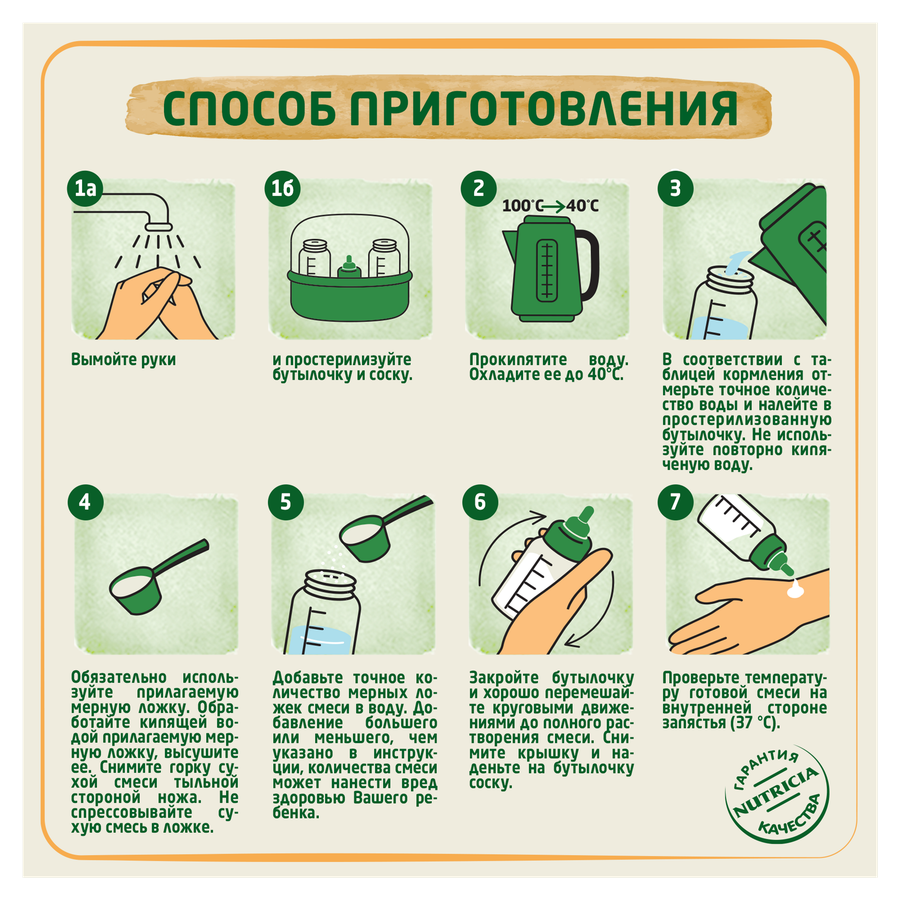 СПОСОБ ПРИГОТОВЛЕНИЯ

1а

Вымойте руки

1б

и простерилизуйте бутылочку и соску.

2

100°C → 40°C

Прокипятите воду. Охладите ее до 40°C.

3

В соответствии с таблицей кормления отмерьте точное количество воды и налейте в простерилизованную бутылочку. Не используйте повторно кипяченую воду.

4

Обязательно используйте прилагаемую мерную ложку. Обработайте кипящей водой прилагаемую мерную ложку, высушите ее. Снимите горку сухой смеси тыльной стороной ножа. Не спрессовывайте сухую смесь в ложке.

5

Добавьте точное количество мерных ложек смеси в воду. Добавление большего или меньшего, чем указано в инструкции, количества смеси может нанести вред здоровью Вашего ребенка.

6

Закройте бутылочку и хорошо перемешайте круговыми движениями до полного растворения смеси. Снимите крышку и наденьте на бутылочку соску.

7

Проверьте температуру готовой смеси на внутренней стороне запястья (37 °C).

ГАРАНТИЯ NUTRICIA КАЧЕСТВА