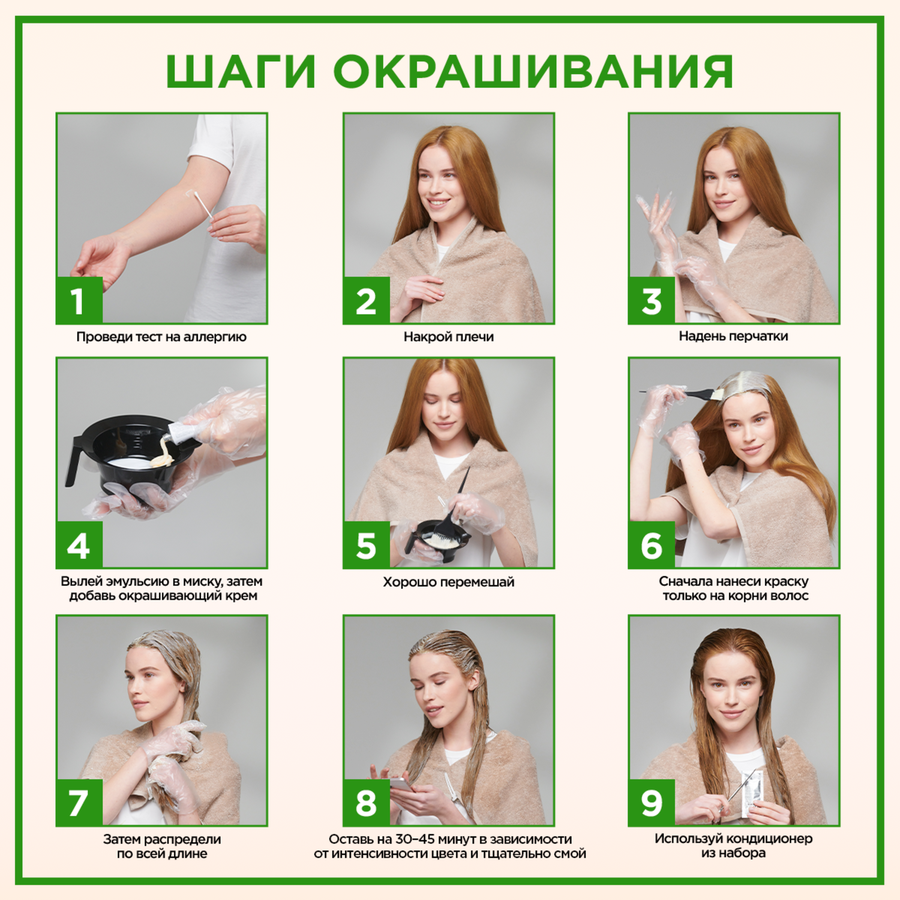 ШАГИ ОКРАШИВАНИЯ

1
Проведи тест на аллергию

2
Накрой плечи

3
Надень перчатки

4
Вылей эмульсию в миску, затем добавь окрашивающий крем

5
Хорошо перемешай

6
Сначала нанеси краску только на корни волос

7
Затем распредели по всей длине

8
Оставь на 30–45 минут в зависимости от интенсивности цвета и тщательно смой

9
Используй кондиционер из набора